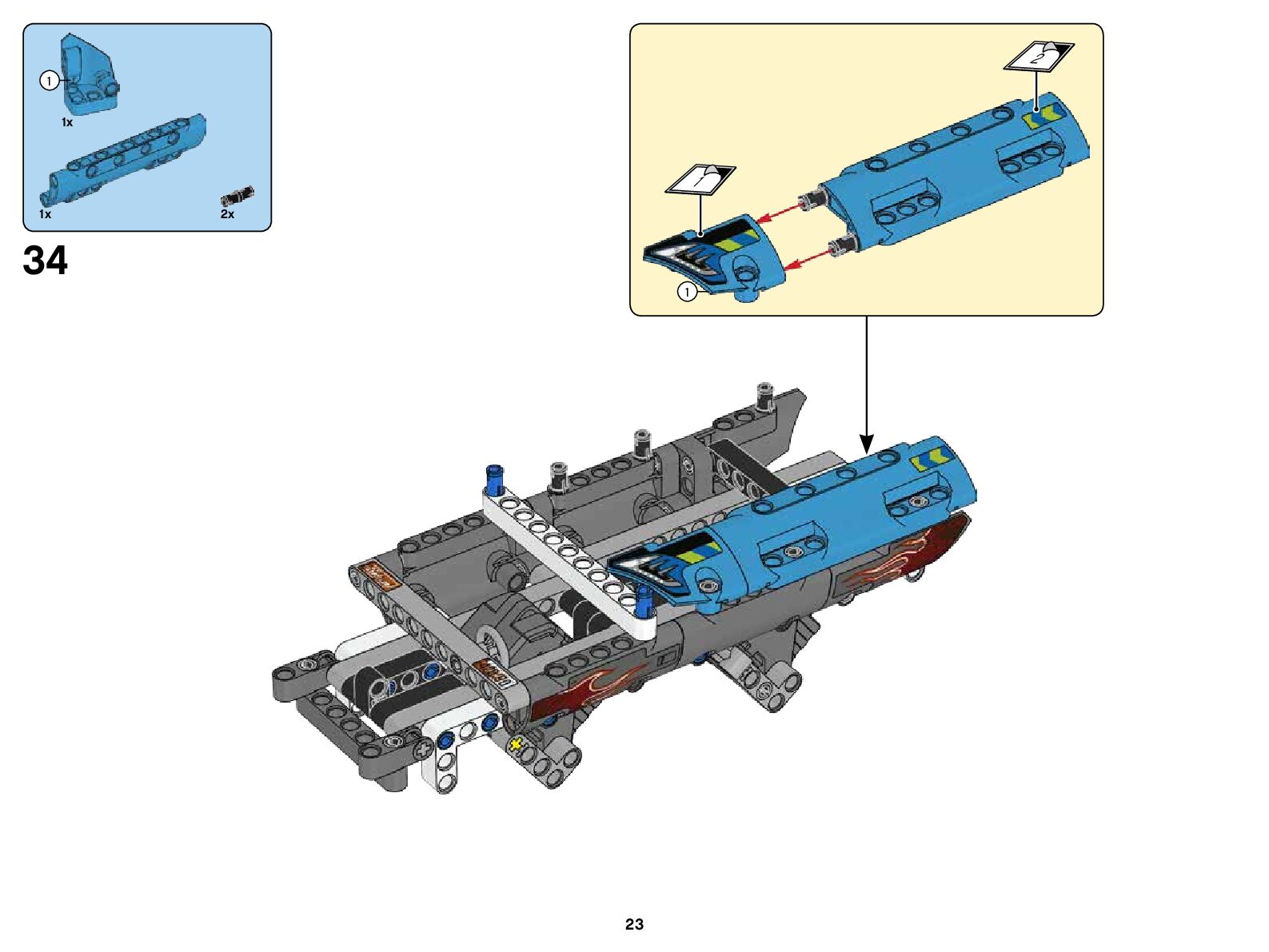 1
1x
1x
2x
34
2
1
1
23